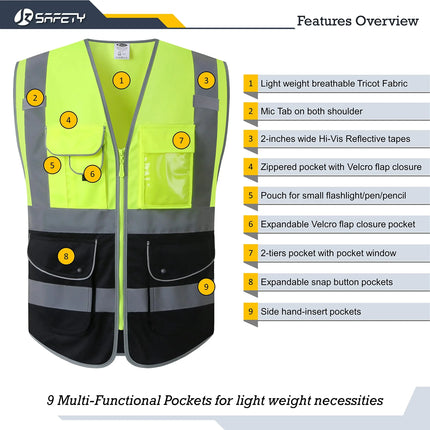 JK SAFETY

Features Overview

1 2 3 4 5 6 7 8 9

1 Light weight breathable Tricot Fabric

2 Mic Tab on both shoulder

3 2-inches wide Hi-Vis Reflective tapes

4 Zippered pocket with Velcro flap closure

5 Pouch for small flashlight/pen/pencil

6 Expandable Velcro flap closure pocket

7 2-tiers pocket with pocket window

8 Expandable snap button pockets

9 Side hand-insert pockets

9 Multi-Functional Pockets for light weight necessities