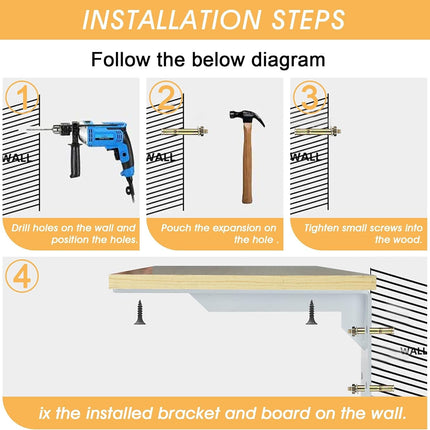 INSTALLATION STEPS

Follow the below diagram

1

WALL

Drill holes on the wall and position the holes.

2

WALL

Pouch the expansion on the hole .

3

WALL

Tighten small screws into the wood.

4

WALL

ix the installed bracket and board on the wall.