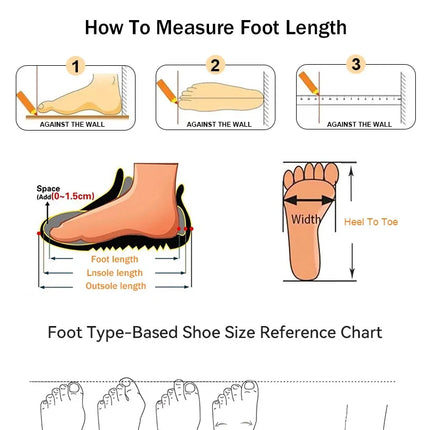 How To Measure Foot Length

1

AGAINST THE WALL

2

AGAINST THE WALL

3

AGAINST THE WALL

Space
(Add(0~1.5cm)

Foot length
Lnsole length
Outsole length

Width

Heel To Toe

Foot Type-Based Shoe Size Reference Chart